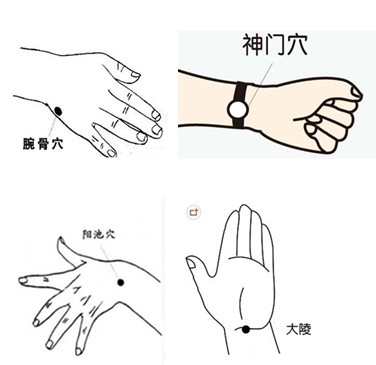 腕骨穴

神门穴

阳池穴

大陵